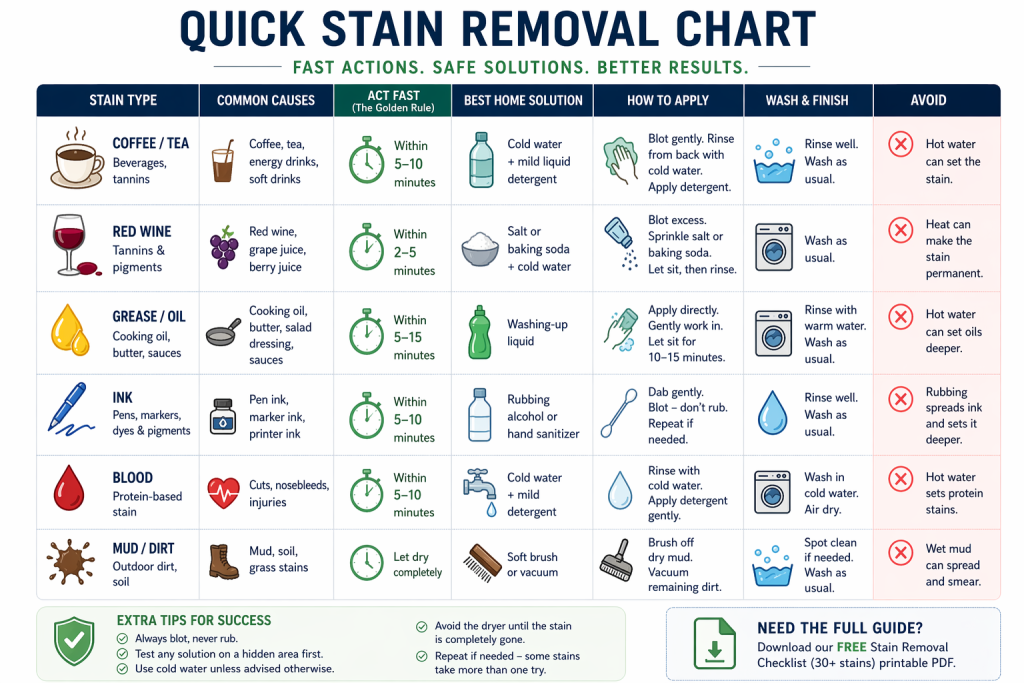 QUICK STAIN REMOVAL CHART

FAST ACTIONS. SAFE SOLUTIONS. BETTER RESULTS.

| STAIN TYPE | COMMON CAUSES | ACT FAST (The Golden Rule) | BEST HOME SOLUTION | HOW TO APPLY | WASH & FINISH | AVOID |
|---|---|---|---|---|---|---|
| COFFEE / TEA Beverages, tannins | Coffee, tea, energy drinks, soft drinks | Within 5–10 minutes | Cold water + mild liquid detergent | Blot gently. Rinse from back with cold water. Apply detergent. | Rinse well. Wash as usual. | Hot water can set the stain. |
| RED WINE Tannins & pigments | Red wine, grape juice, berry juice | Within 2–5 minutes | Salt or baking soda + cold water | Blot excess. Sprinkle salt or baking soda. Let sit, then rinse. | Wash as usual. | Heat can make the stain permanent. |
| GREASE / OIL Cooking oil, butter, sauces | Cooking oil, butter, salad dressing, sauces | Within 5–15 minutes | Washing-up liquid | Apply directly. Gently work in. Let sit for 10–15 minutes. | Rinse with warm water. Wash as usual. | Hot water can set oils deeper. |
| INK Pens, markers, dyes & pigments | Pen ink, marker ink, printer ink | Within 5–10 minutes | Rubbing alcohol or hand sanitizer | Dab gently. Blot – don't rub. Repeat if needed. | Rinse well. Wash as usual. | Rubbing spreads ink and sets it deeper. |
| BLOOD Protein-based stain | Cuts, nosebleeds, injuries | Within 5–10 minutes | Cold water + mild detergent | Rinse with cold water. Apply detergent gently. | Wash in cold water. Air dry. | Hot water sets protein stains. |
| MUD / DIRT Outdoor dirt, soil | Mud, soil, grass stains | Let dry completely | Soft brush or vacuum | Brush off dry mud. Vacuum remaining dirt. | Spot clean if needed. Wash as usual. | Wet mud can spread and smear. |

EXTRA TIPS FOR SUCCESS
Always blot, never rub.
Test any solution on a hidden area first.
Use cold water unless advised otherwise.
Avoid the dryer until the stain is completely gone.
Repeat if needed – some stains take more than one try.

NEED THE FULL GUIDE?
Download our FREE Stain Removal Checklist (30+ stains) printable PDF.